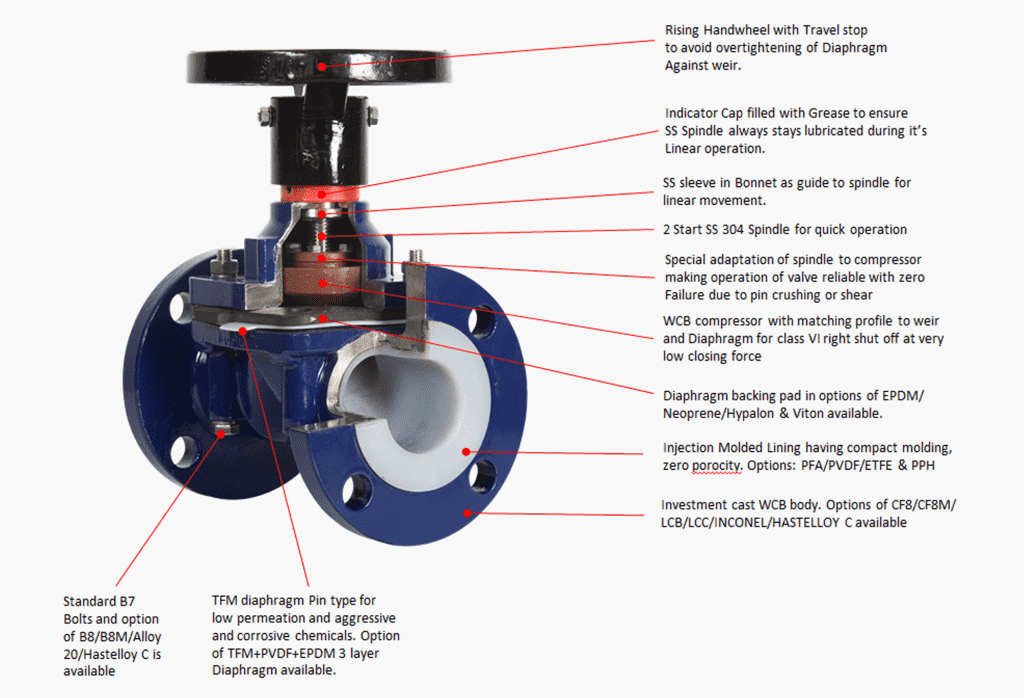 Rising Handwheel with Travel stop to avoid overtightening of Diaphragm Against weir.

Indicator Cap filled with Grease to ensure SS Spindle always stays lubricated during it's Linear operation.

SS sleeve in Bonnet as guide to spindle for linear movement.

2 Start SS 304 Spindle for quick operation

Special adaptation of spindle to compressor making operation of valve reliable with zero Failure due to pin crushing or shear

WCB compressor with matching profile to weir and Diaphragm for class VI right shut off at very low closing force

Diaphragm backing pad in options of EPDM/ Neoprene/Hypalon & Viton available.

Injection Molded Lining having compact molding, zero porocity. Options: PFA/PVDF/ETFE & PPH

Investment cast WCB body. Options of CF8/CF8M/ LCB/LCC/INCONEL/HASTELLOY C available

Standard B7 Bolts and option of B8/B8M/Alloy 20/Hastelloy C is available

TFM diaphragm Pin type for low permeation and aggressive and corrosive chemicals. Option of TFM+PVDF+EPDM 3 layer Diaphragm available.